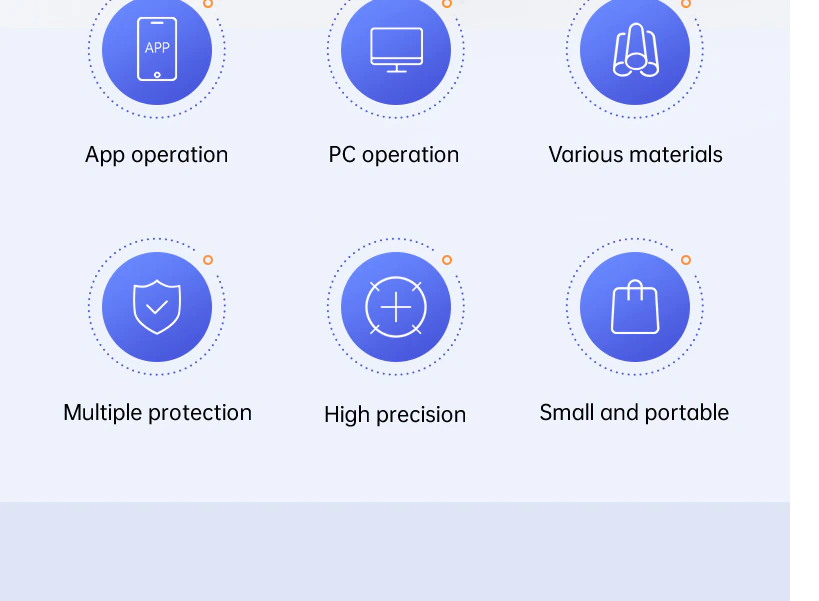 APP

App operation

PC operation

Various materials

Multiple protection

High precision

Small and portable